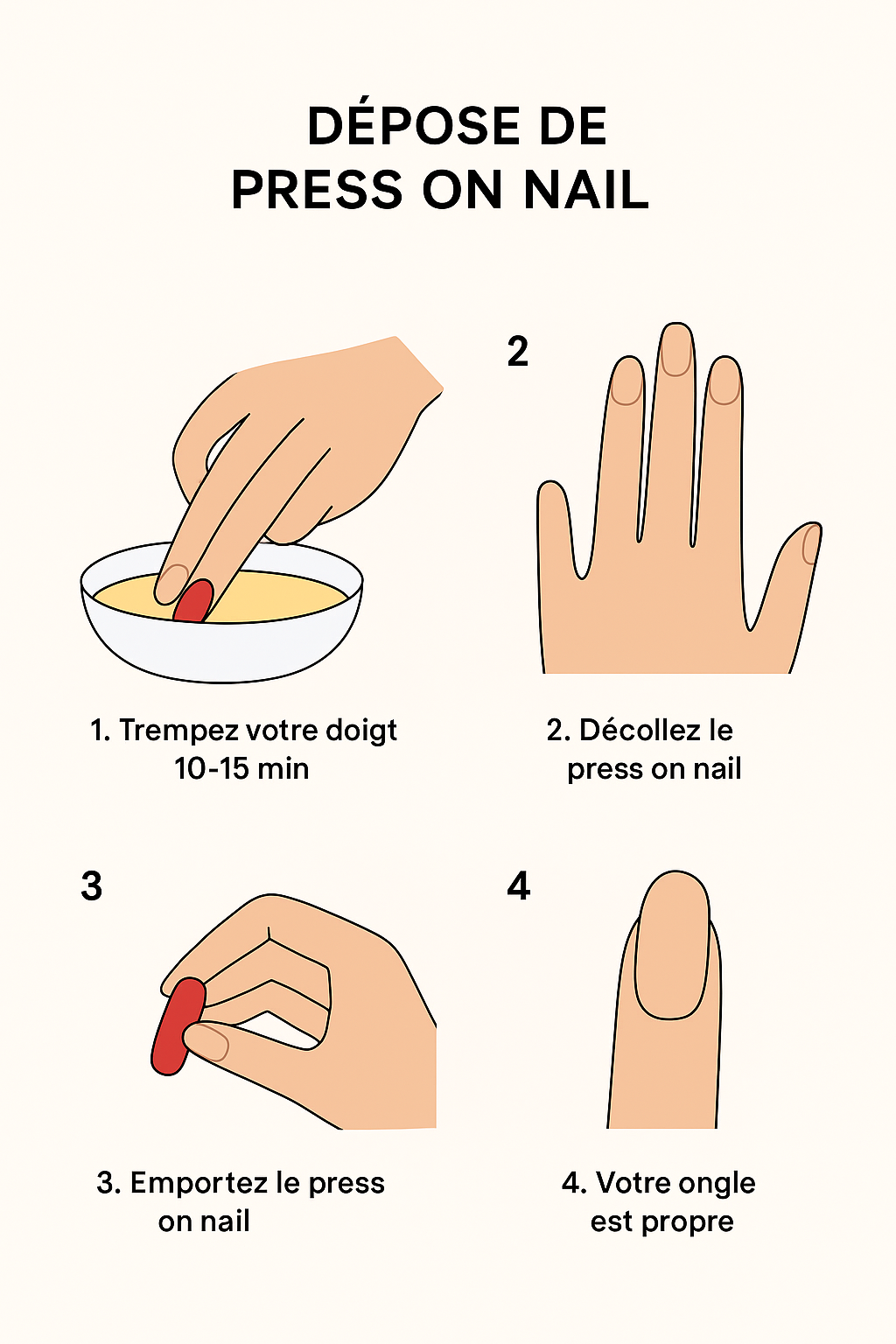 DÉPOSE DE PRESS ON NAIL

2

1. Trempez votre doigt 10-15 min

2. Décollez le press on nail

3

4

3. Emportez le press on nail

4. Votre ongle est propre